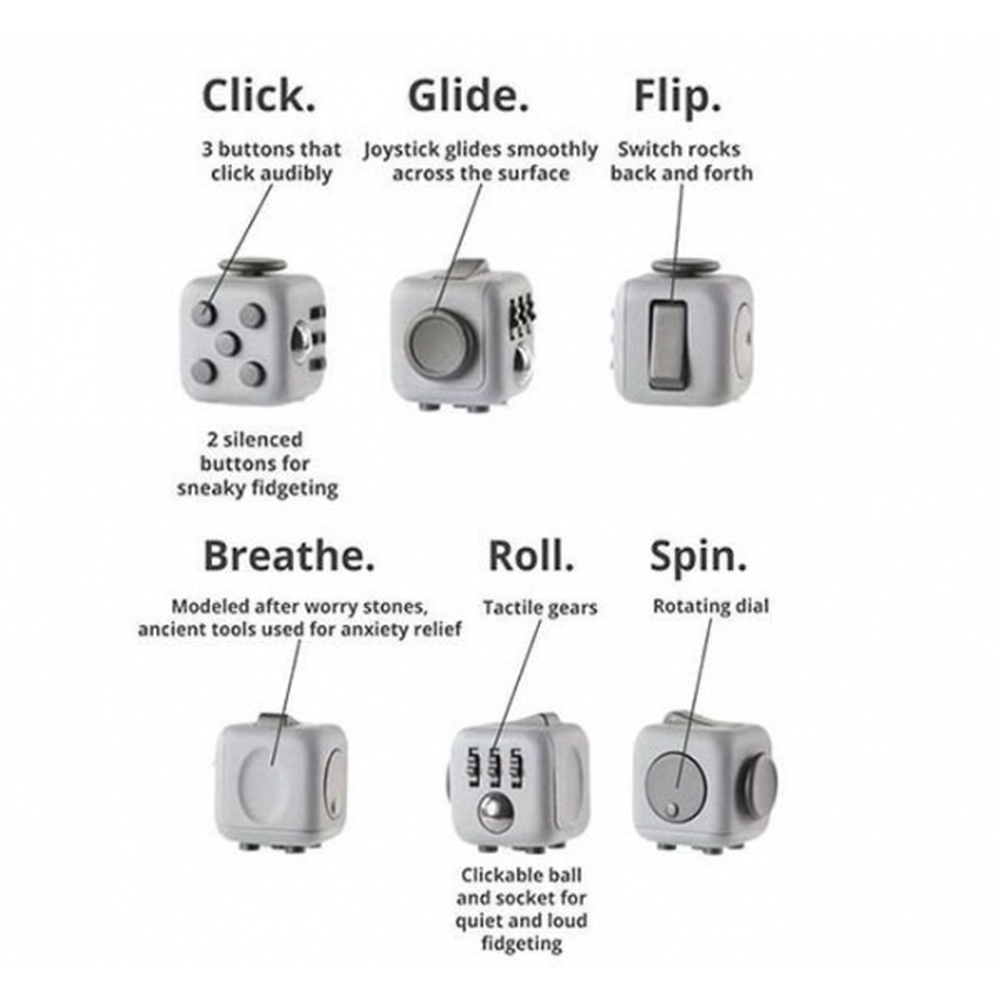 Click.

3 buttons that click audibly

2 silenced buttons for sneaky fidgeting

Glide.

Joystick glides smoothly across the surface

Flip.

Switch rocks back and forth

Breathe.

Modeled after worry stones, ancient tools used for anxiety relief

Roll.

Tactile gears

Clickable ball and socket for quiet and loud fidgeting

Spin.

Rotating dial